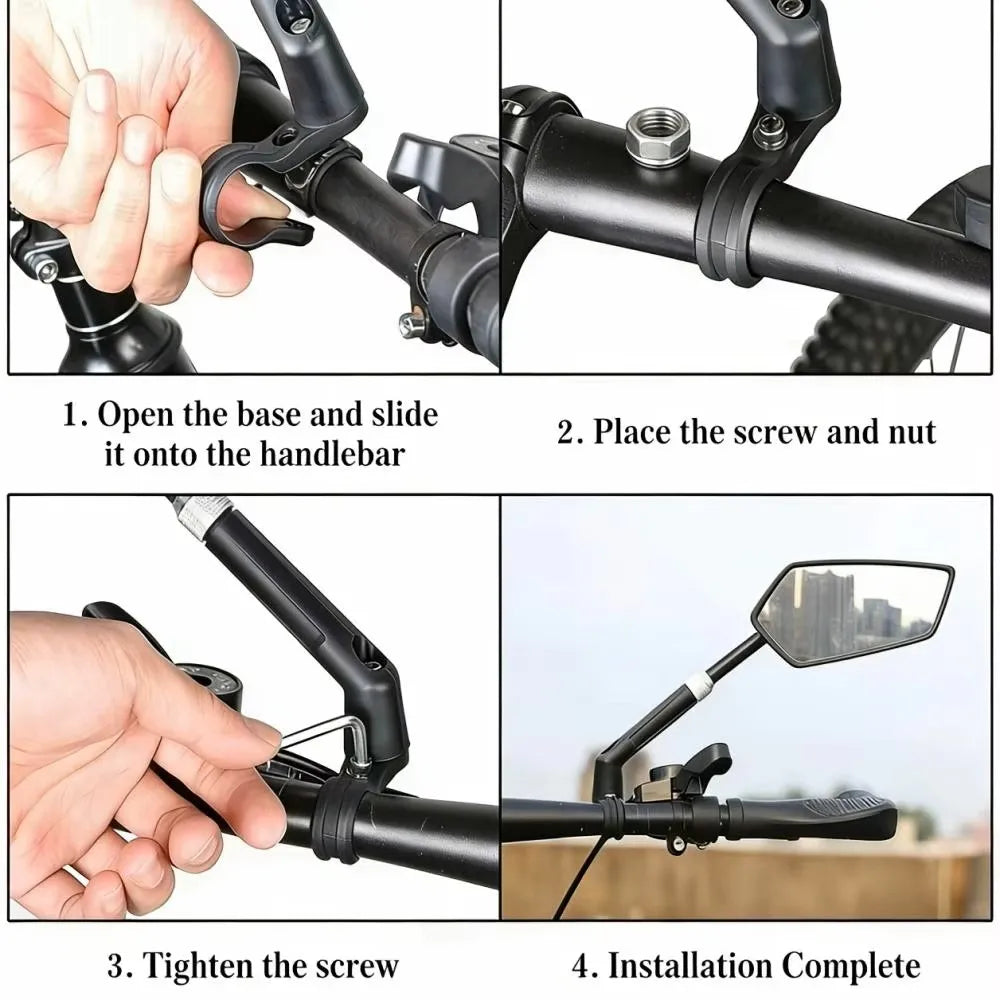 1. Open the base and slide it onto the handlebar

2. Place the screw and nut

3. Tighten the screw

4. Installation Complete